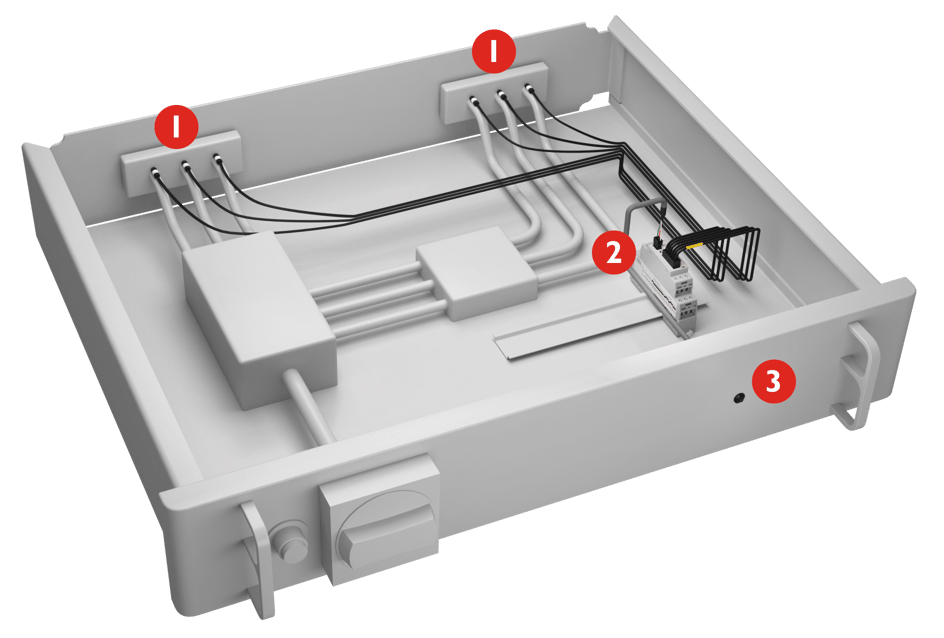 1
1
2
3